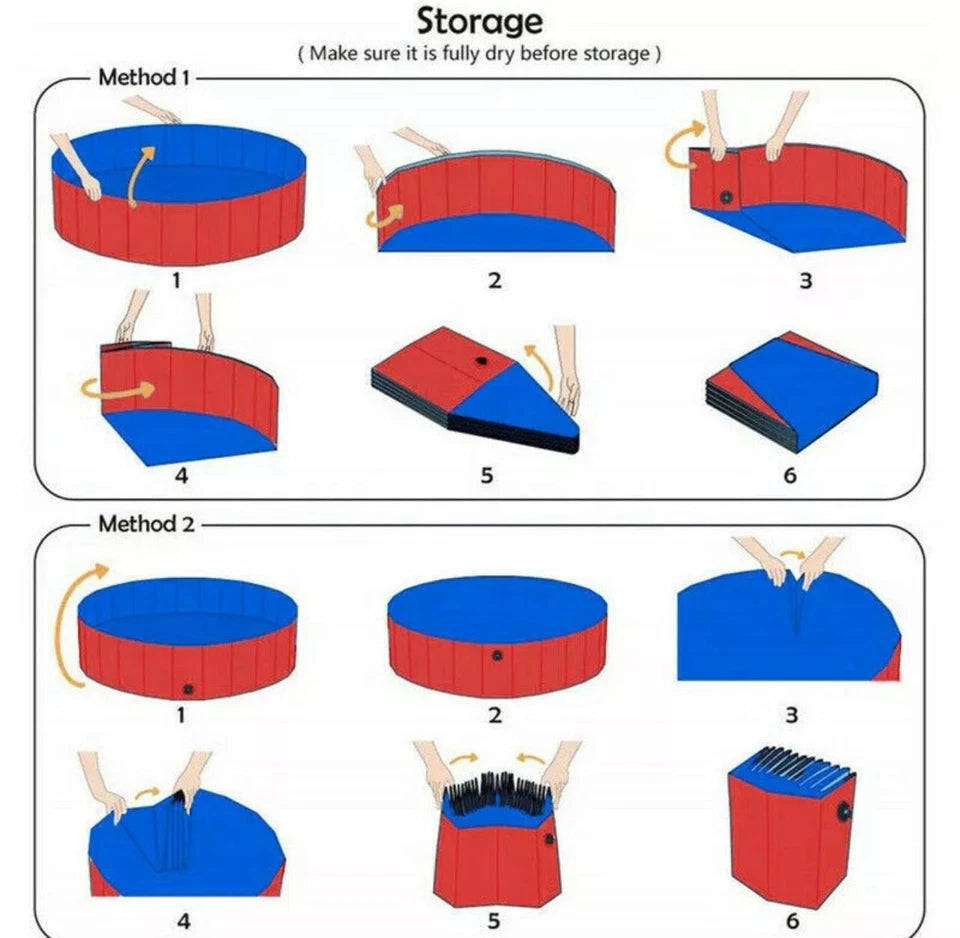 Storage
( Make sure it is fully dry before storage )

Method 1

1

2

3

4

5

6

Method 2

1

2

3

4

5

6